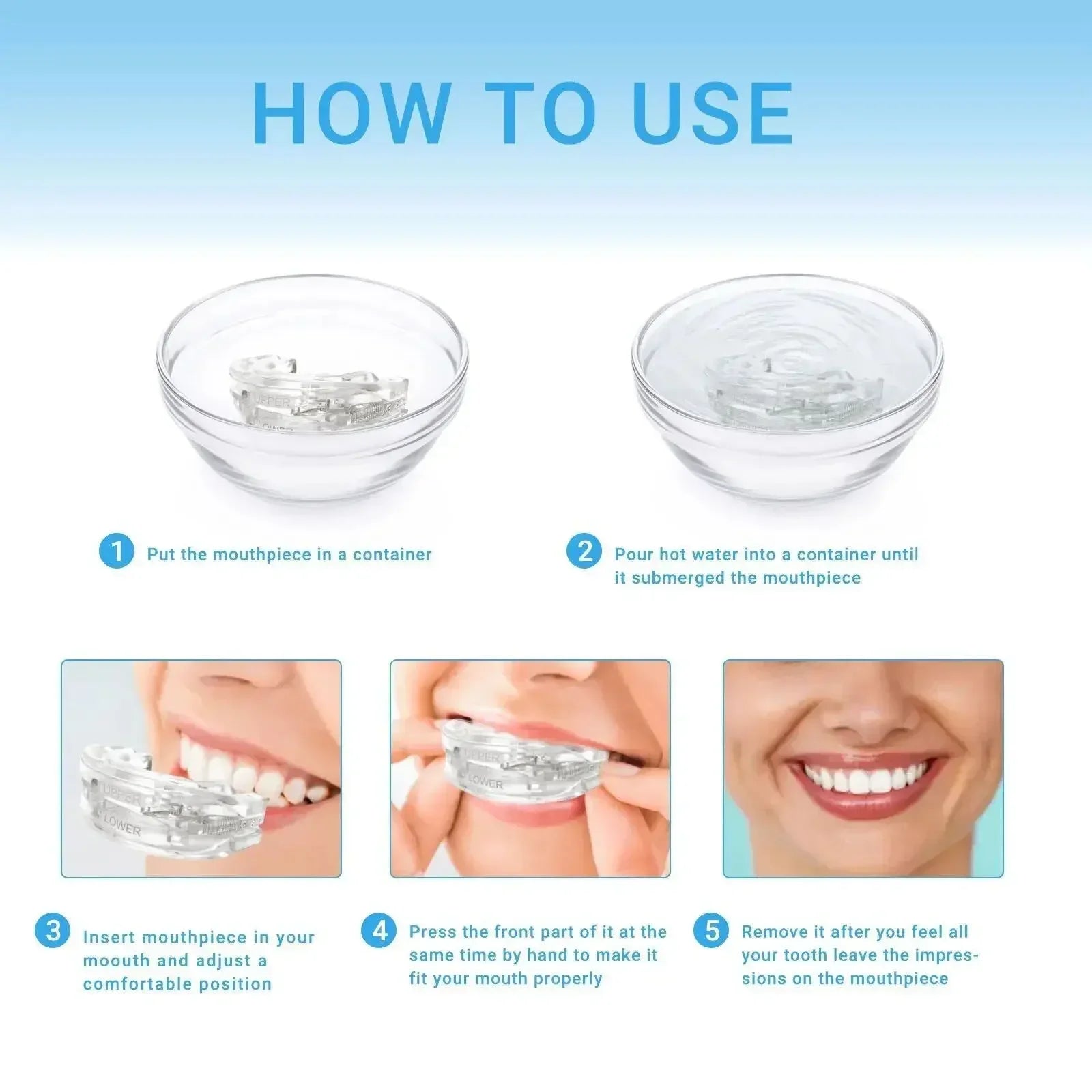 HOW TO USE

UPPER
LOWER

1 Put the mouthpiece in a container

2 Pour hot water into a container until it submerged the mouthpiece

UPPER
LOWER

UPPER
LOWER

3 Insert mouthpiece in your moouth and adjust a comfortable position

4 Press the front part of it at the same time by hand to make it fit your mouth properly

5 Remove it after you feel all your tooth leave the impressions on the mouthpiece